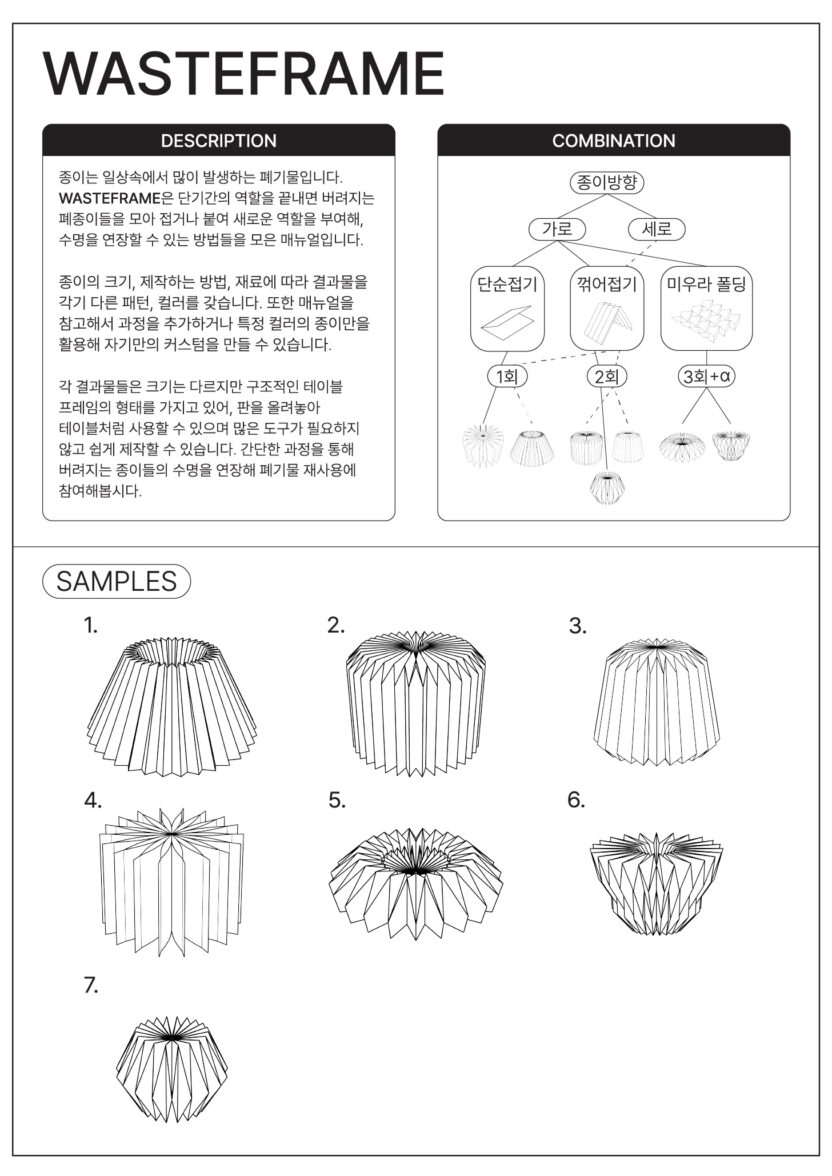 WASTEFRAME

DESCRIPTION

종이는 일상속에서 많이 발생하는 폐기물입니다. WASTEFRAME은 단기간의 역할을 끝내면 버려지는 폐종이들을 모아 접거나 붙여 새로운 역할을 부여해, 수명을 연장할 수 있는 방법들을 모은 매뉴얼입니다.

종이의 크기, 제작하는 방법, 재료에 따라 결과물을 각기 다른 패턴, 컬러를 갖습니다. 또한 매뉴얼을 참고해서 과정을 추가하거나 특정 컬러의 종이만을 활용해 자기만의 커스텀을 만들 수 있습니다.

각 결과물들은 크기는 다르지만 구조적인 테이블 프레임의 형태를 가지고 있어, 판을 올려놓아 테이블처럼 사용할 수 있으며 많은 도구가 필요하지 않고 쉽게 제작할 수 있습니다. 간단한 과정을 통해 버려지는 종이들의 수명을 연장해 폐기물 재사용에 참여해봅시다.

COMBINATION

종이방향

가로

세로

단순접기

꺾어접기

미우라 폴딩

1회

2회

3회+α

SAMPLES

1.

2.

3.

4.

5.

6.

7.