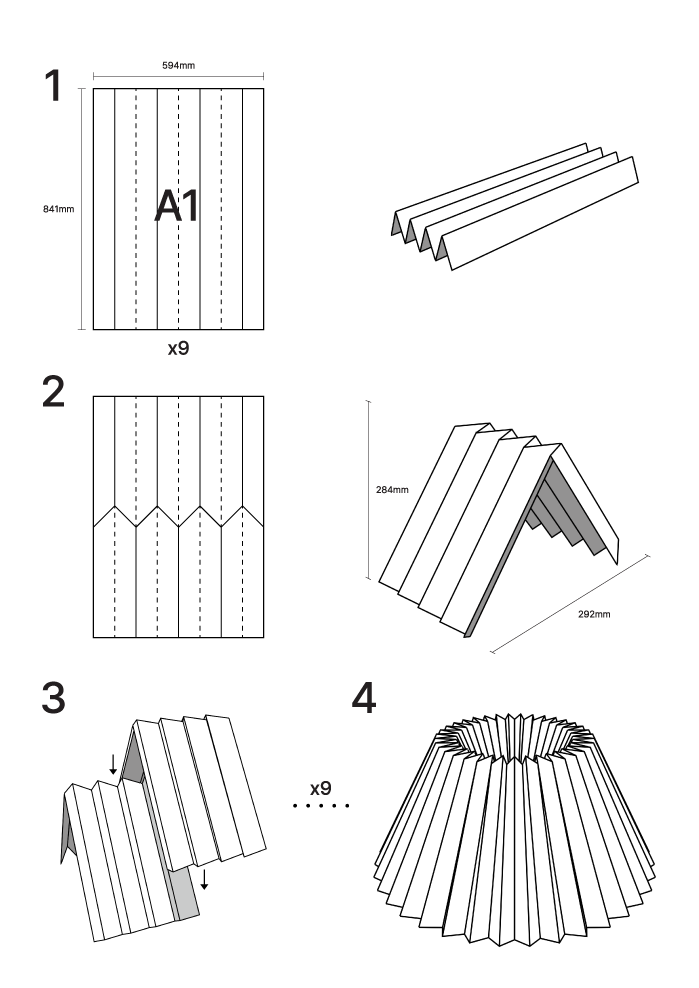 1

594mm

841mm

A1

x9

2

284mm

292mm

3

x9

4