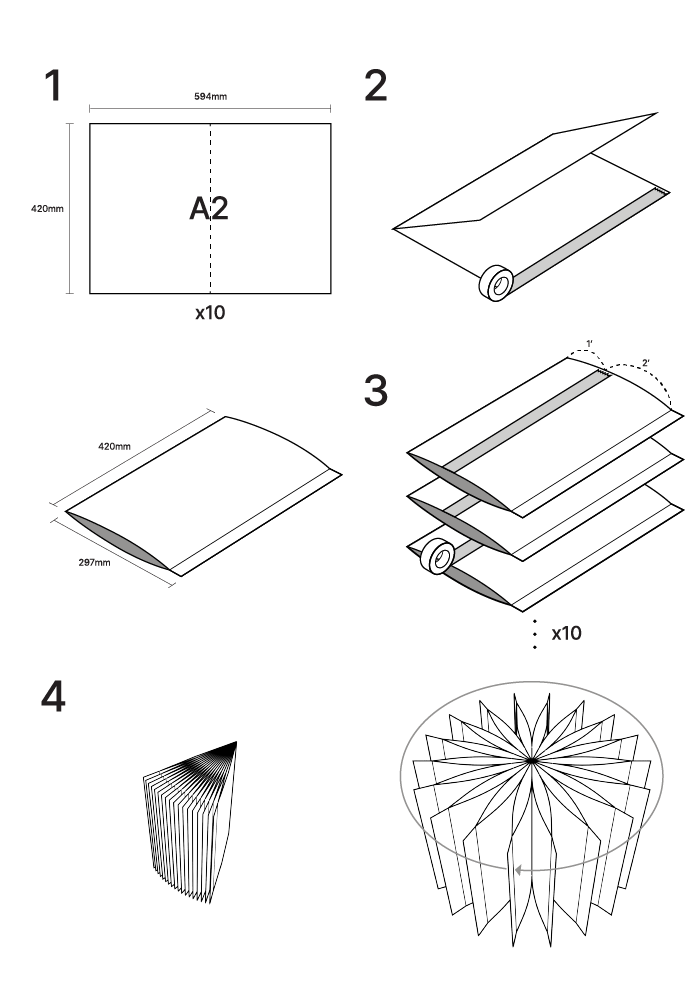 1

594mm

420mm

A2

x10

2

420mm

297mm

3

1'

2'

x10

4