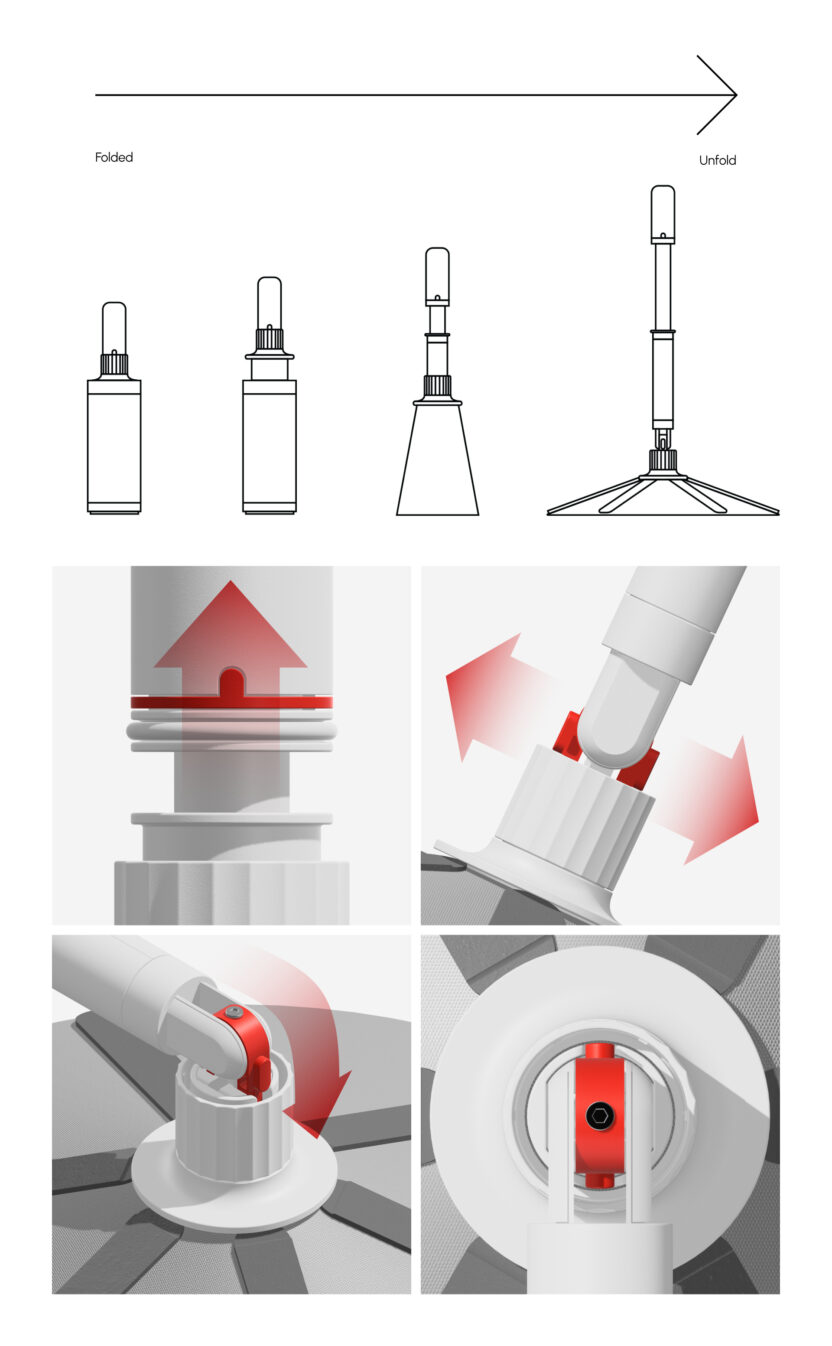 Folded

Unfold