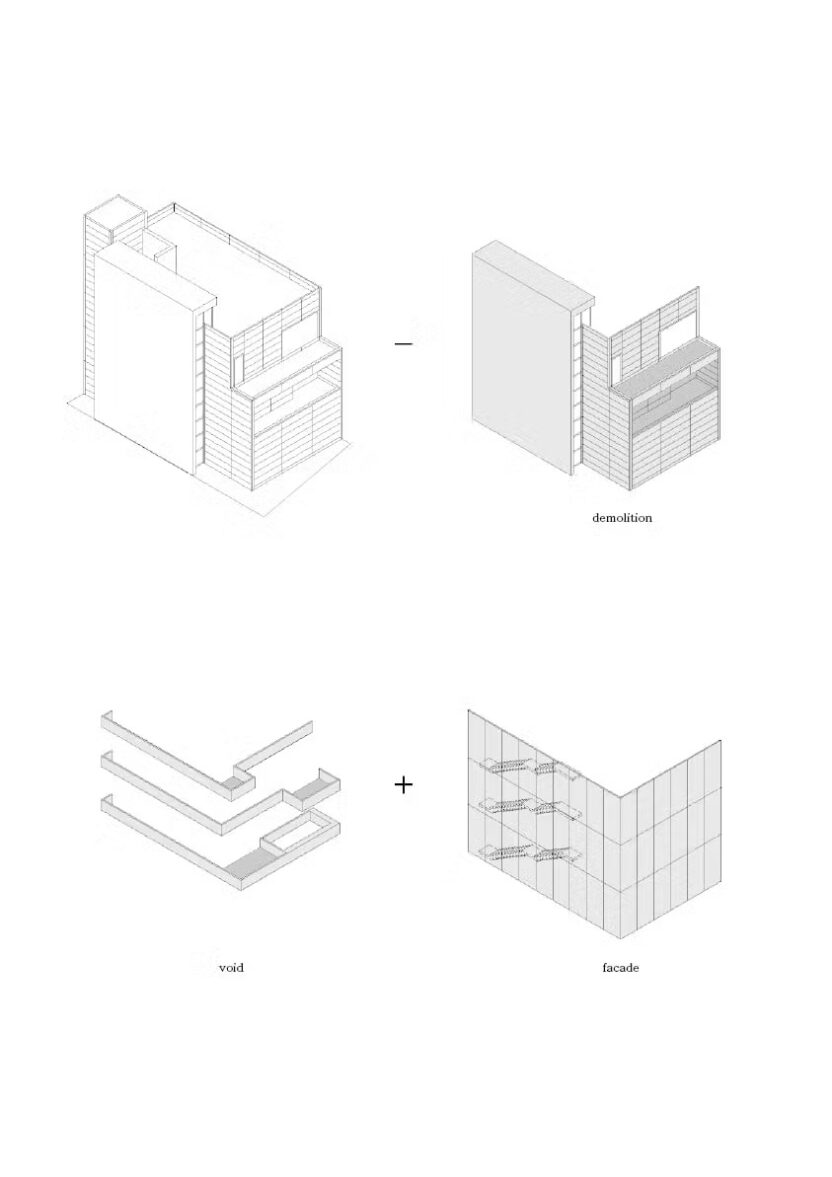 −

demolition

+

void

facade